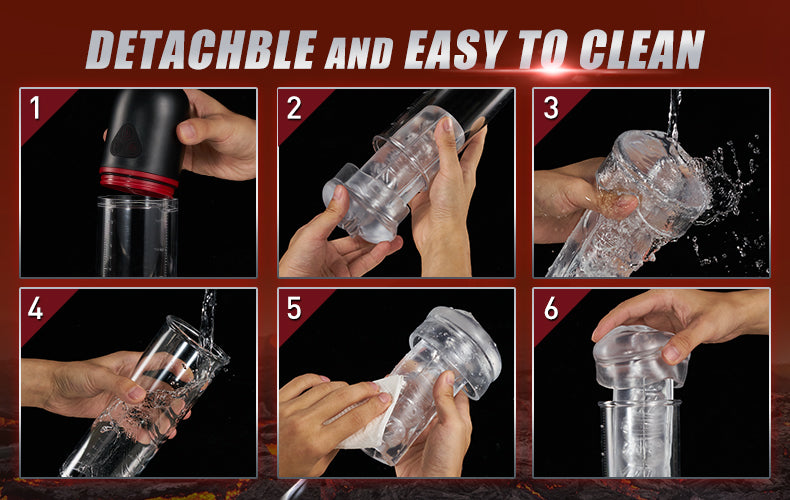 DETACHBLE AND EASY TO CLEAN

1

2

3

4

5

6